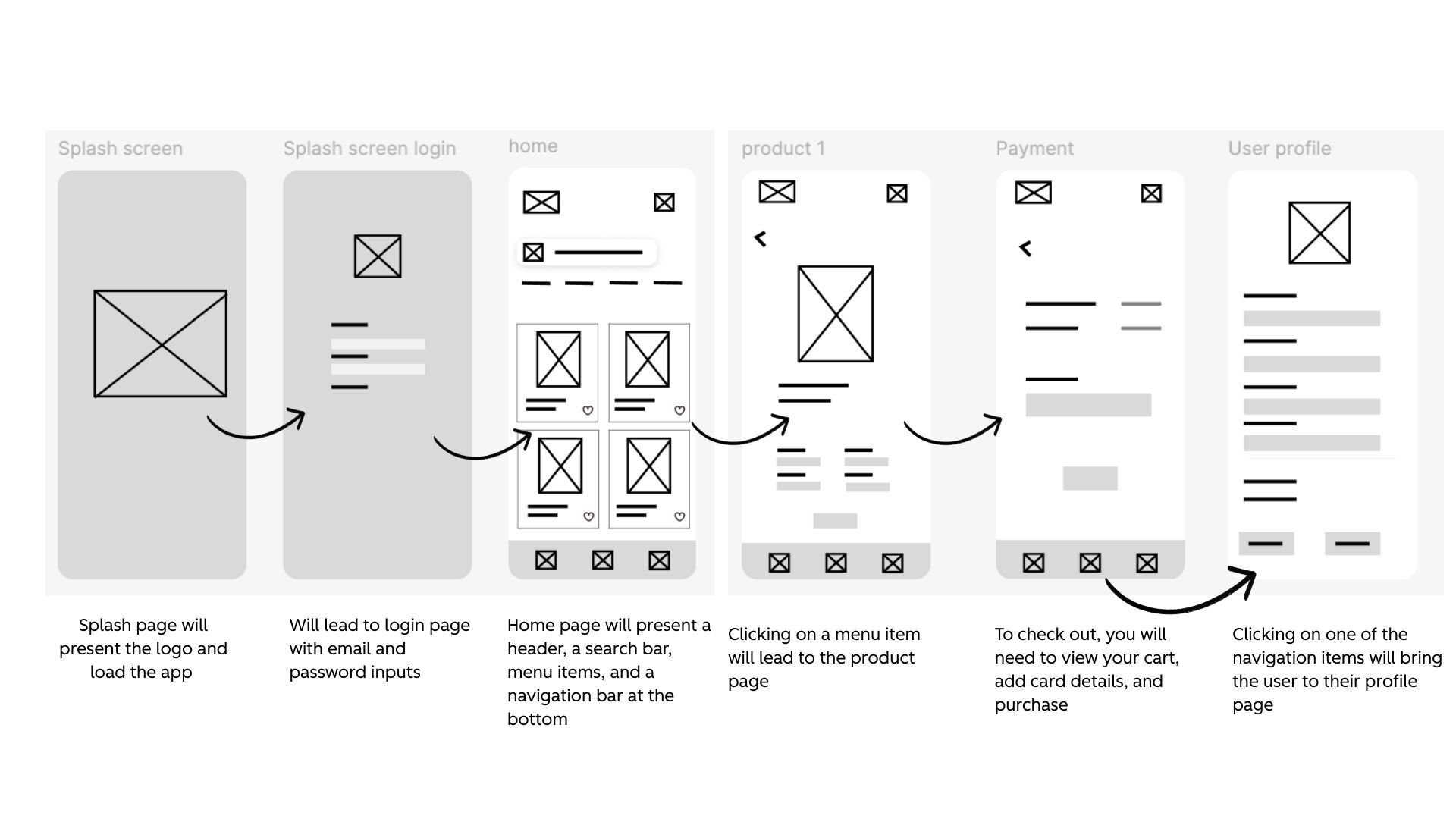 Splash screen

Splash screen login

home

product 1

Payment

User profile

Splash page will present the logo and load the app

Will lead to login page with email and password inputs

Home page will present a header, a search bar, menu items, and a navigation bar at the bottom

Clicking on a menu item will lead to the product page

To check out, you will need to view your cart, add card details, and purchase

Clicking on one of the navigation items will bring the user to their profile page